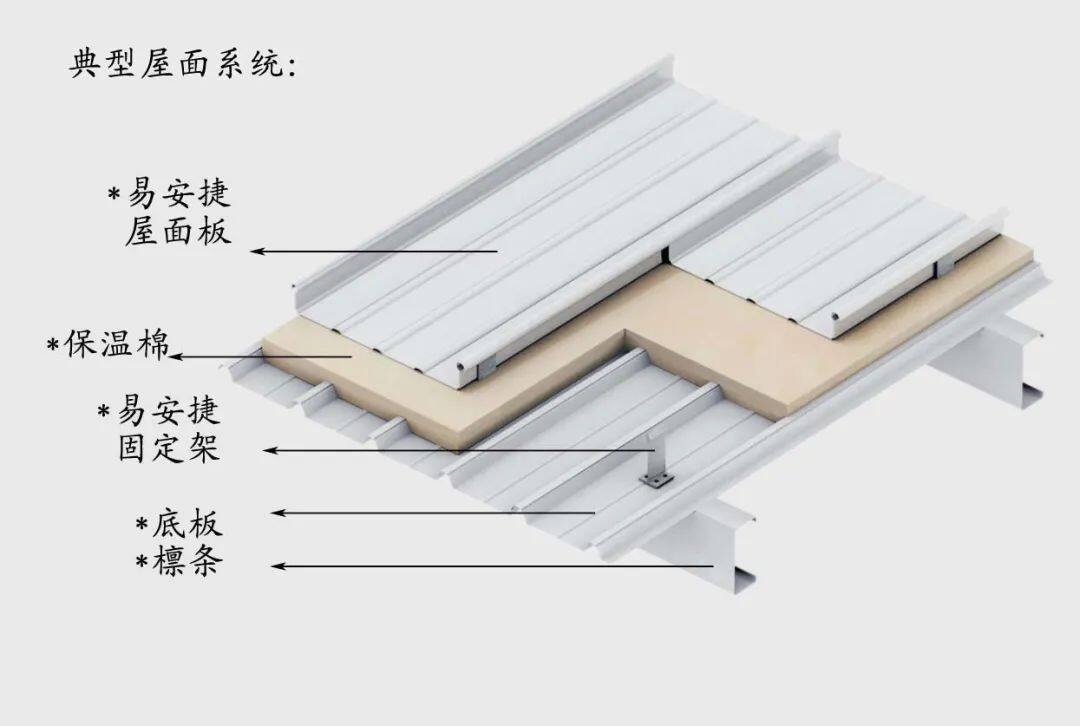 典型屋面系统:

*易安捷
屋面板

*保温棉

*易安捷
固定架

*底板
*檩条