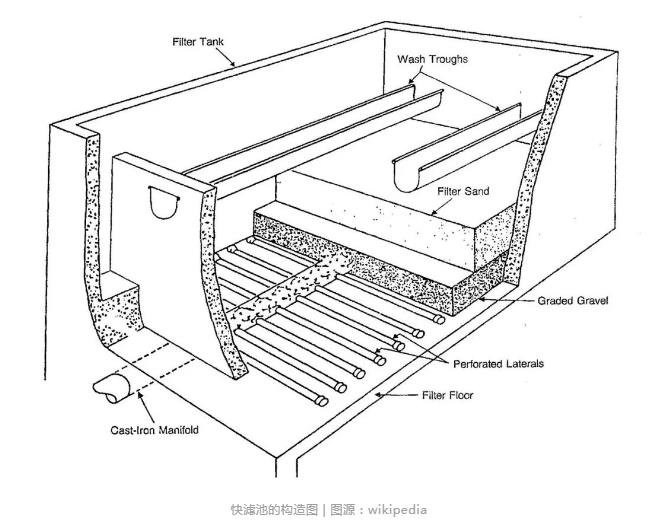 Filter Tank
Wash Troughs
Filter Sand
Graded Gravel
Perforated Laterals
Filter Floor
Cast-Iron Manifold

快滤池的构造图 | 图源：wikipedia